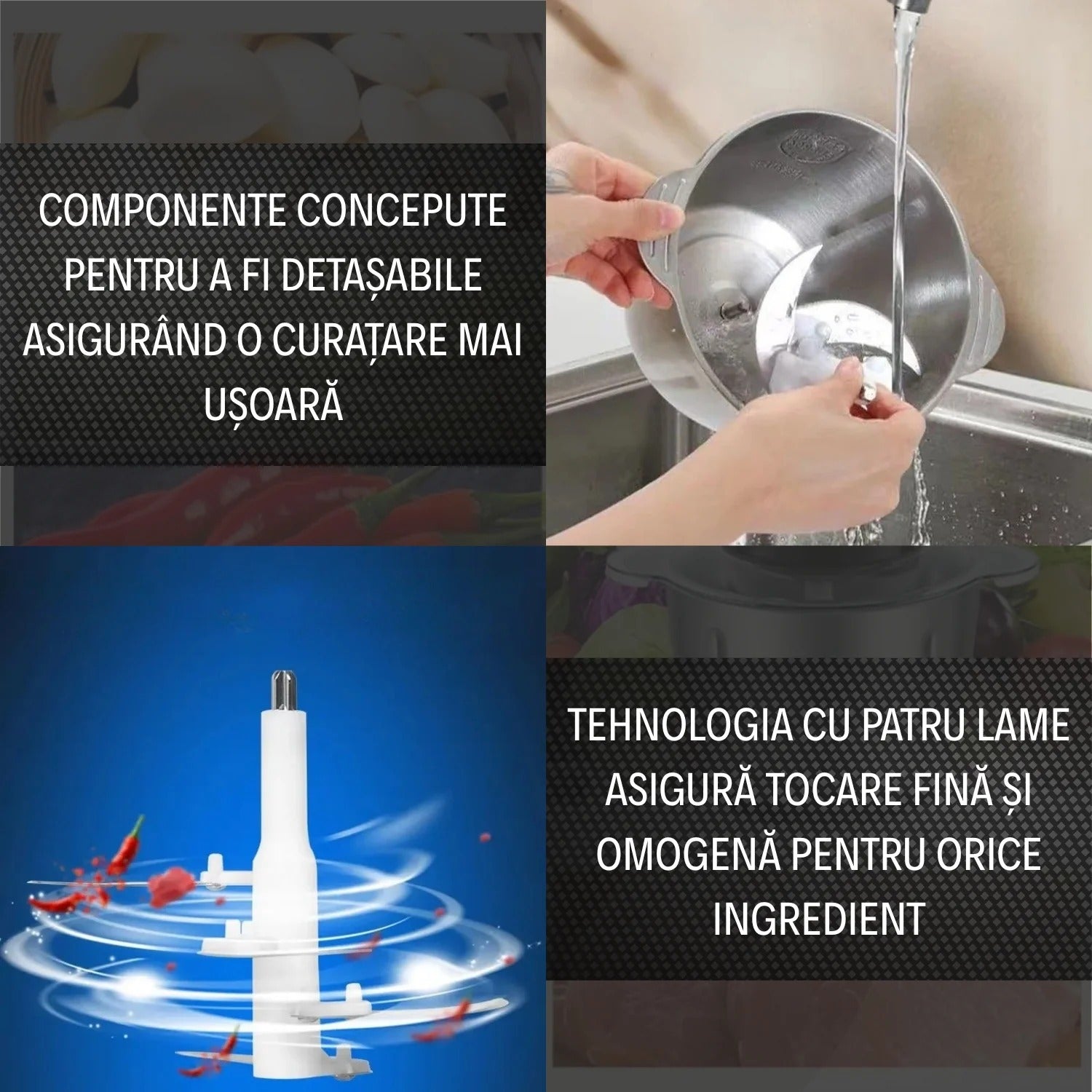 COMPONENTE CONCEPUTE PENTRU A FI DETAȘABILE ASIGURÂND O CURAȚARE MAI UȘOARĂ

TEHNOLOGIA CU PATRU LAME ASIGURĂ TOCARE FINĂ ȘI OMOGENĂ PENTRU ORICE INGREDIENT